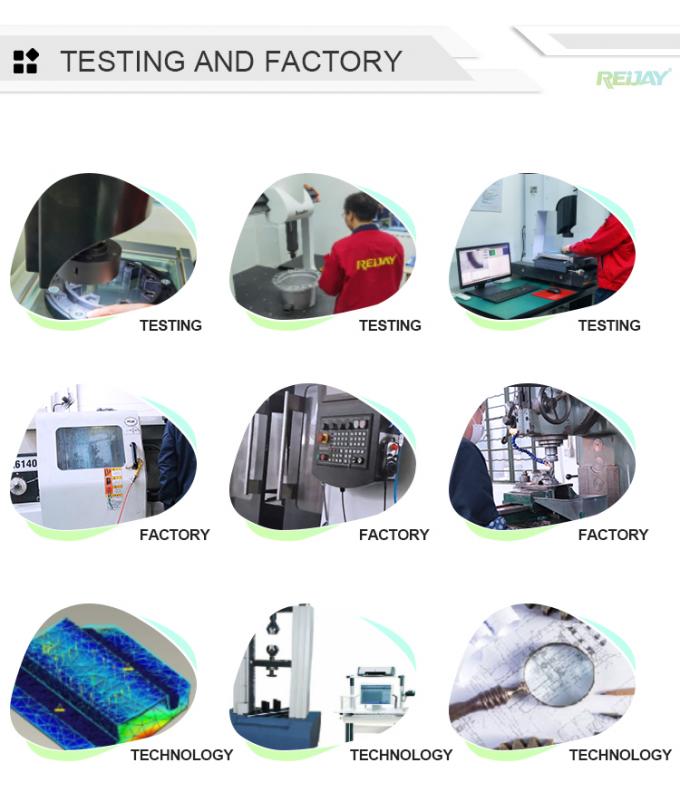 TESTING AND FACTORY

REIJAY

REIJAY

TESTING

TESTING

TESTING

6140

FACTORY

FACTORY

FACTORY

TECHNOLOGY

TECHNOLOGY

TECHNOLOGY